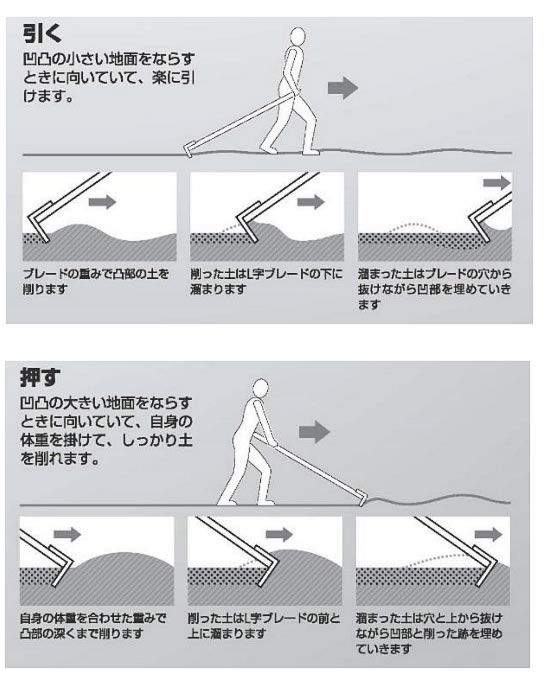 引く

凹凸の小さい地面をならすときに向いていて、楽に引けます。

ブレードの重みで凸部の土を削ります

削った土はL字ブレードの下に溜まります

溜まった土はブレードの穴から抜けながら凹部を埋めていきます

押す

凹凸の大きい地面をならすときに向いていて、自身の体重を掛けて、しっかり土を削れます。

自身の体重を合わせた重みで凸部の深くまで削ります

削った土はL字ブレードの前と上に溜まります

溜まった土は穴と上から抜けながら凹部と削った跡を埋めていきます