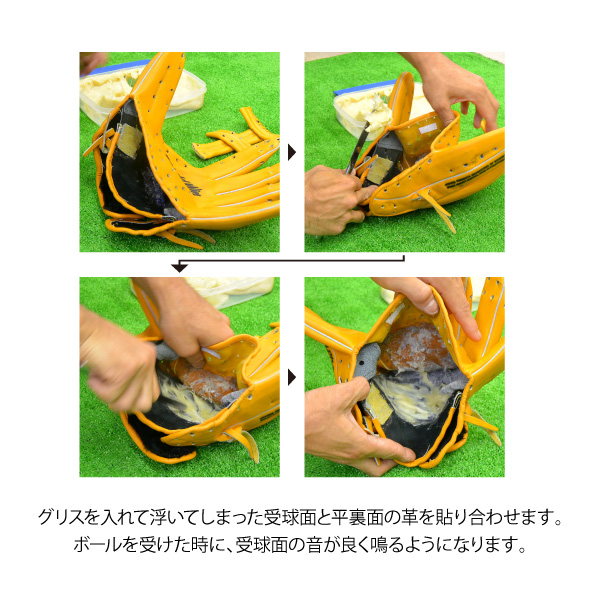 グリスを入れて浮いてしまった受球面と平裏面の革を貼り合わせます。
ボールを受けた時に、受球面の音が良く鳴るようになります。