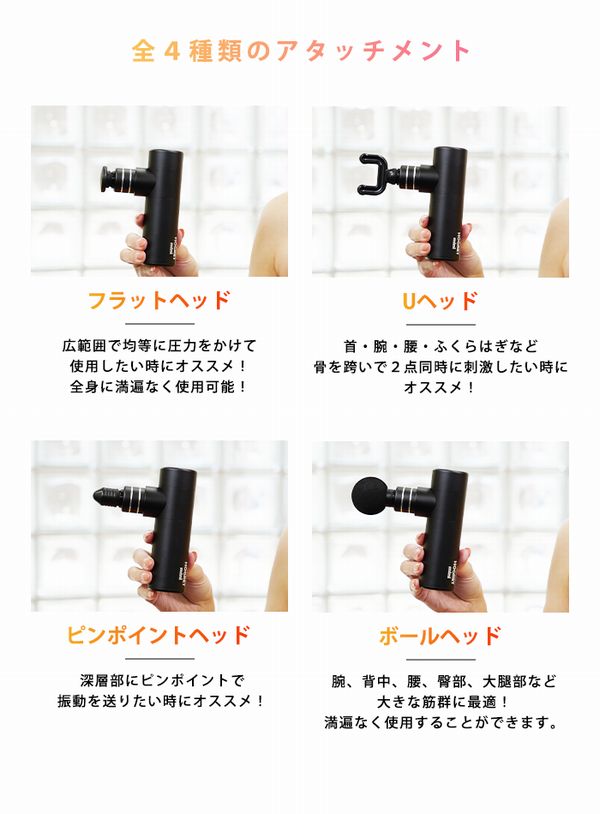 全４種類のアタッチメント

フラットヘッド

広範囲で均等に圧力をかけて
使用したい時にオススメ！
全身に満遍なく使用可能！

Uヘッド

首・腕・腰・ふくらはぎなど
骨を跨いで２点同時に刺激したい時に
オススメ！

ピンポイントヘッド

深層部にピンポイントで
振動を送りたい時にオススメ！

ボールヘッド

腕、背中、腰、臀部、大腿部など
大きな筋群に最適！
満遍なく使用することができます。