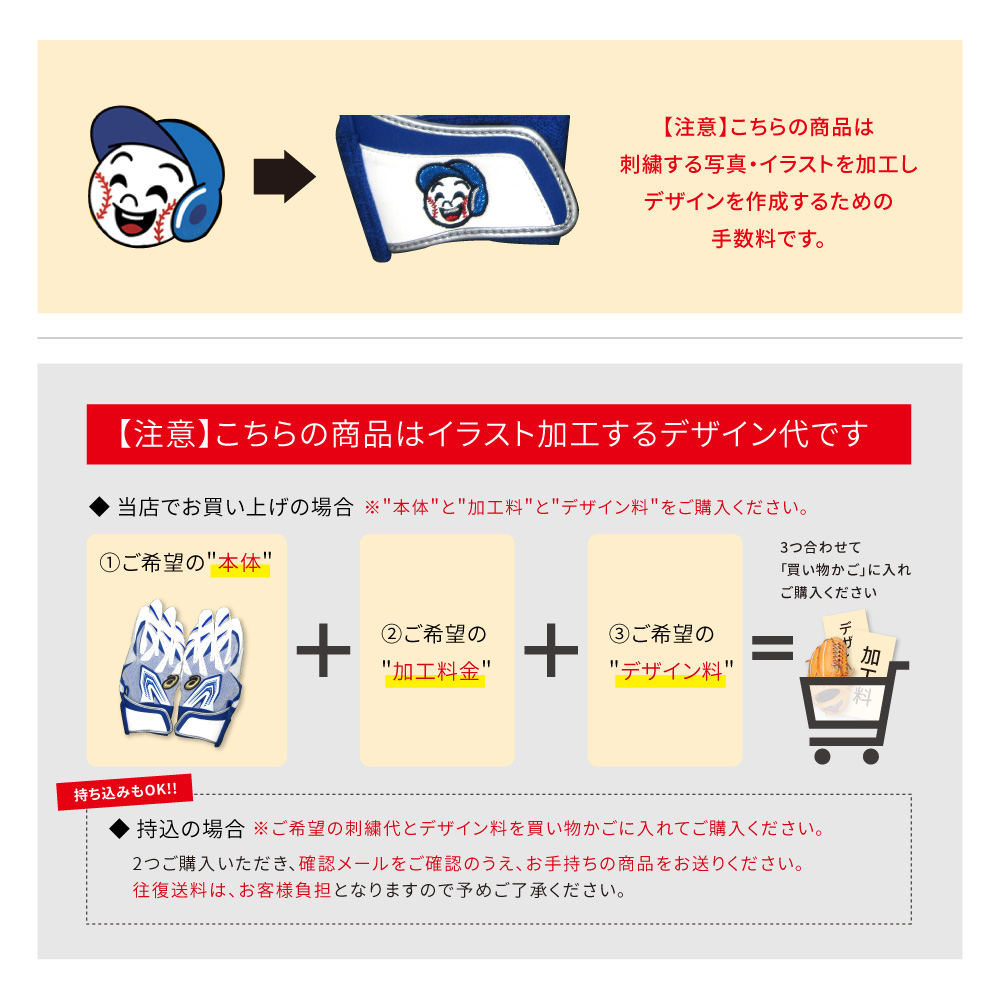 【注意】こちらの商品は
刺繍する写真・イラストを加工し
デザインを作成するための
手数料です。

【注意】こちらの商品はイラスト加工するデザイン代です

◆ 当店でお買い上げの場合 ※"本体"と"加工料"と"デザイン料"をご購入ください。

①ご希望の"本体"

＋

②ご希望の
"加工料金"

＋

③ご希望の
"デザイン料"

＝

3つ合わせて
「買い物かご」に入れ
ご購入ください

デザ
加工
料

持ち込みもOK!!

◆ 持込の場合 ※ご希望の刺繍代とデザイン料を買い物かごに入れてご購入ください。

2つご購入いただき、確認メールをご確認のうえ、お手持ちの商品をお送りください。
往復送料は、お客様負担となりますので予めご了承ください。